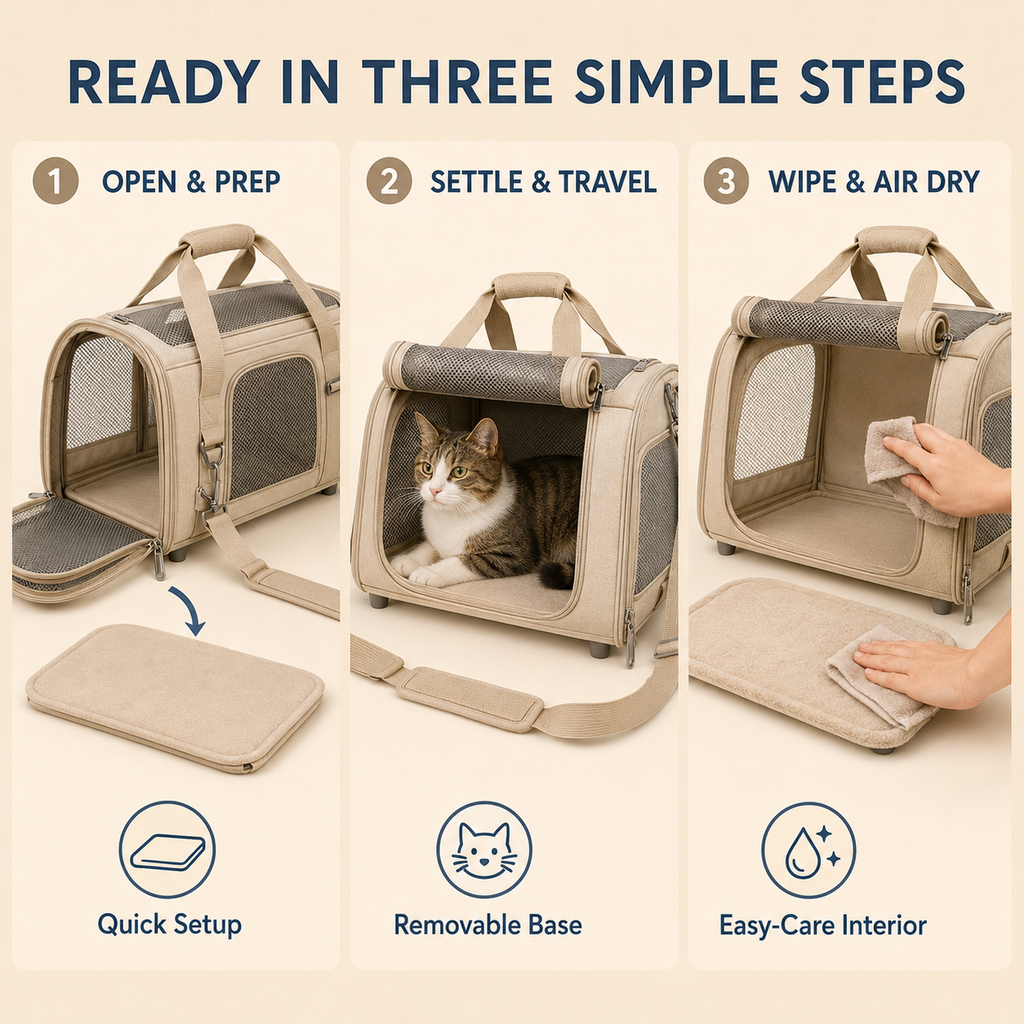 READY IN THREE SIMPLE STEPS

1 OPEN & PREP

Quick Setup

2 SETTLE & TRAVEL

Removable Base

3 WIPE & AIR DRY

Easy-Care Interior